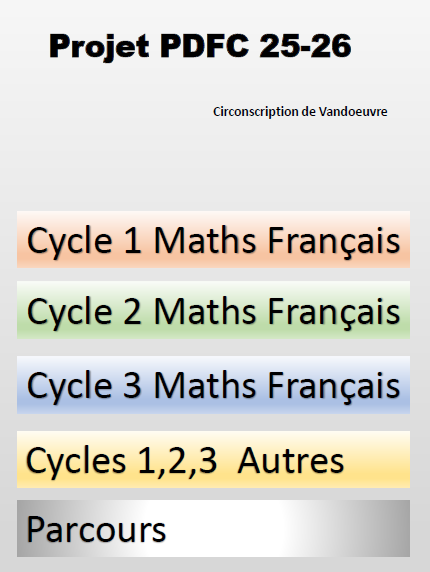 Projet PDFC 25-26

Circonscription de Vandoeuvre

Cycle 1 Maths Français

Cycle 2 Maths Français

Cycle 3 Maths Français

Cycles 1,2,3 Autres

Parcours