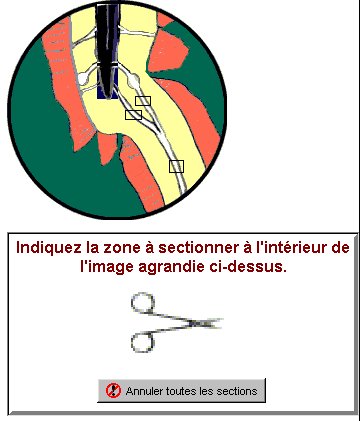 Indiquez la zone à sectionner à l'intérieur de l'image agrandie ci-dessus.

Annuler toutes les sections